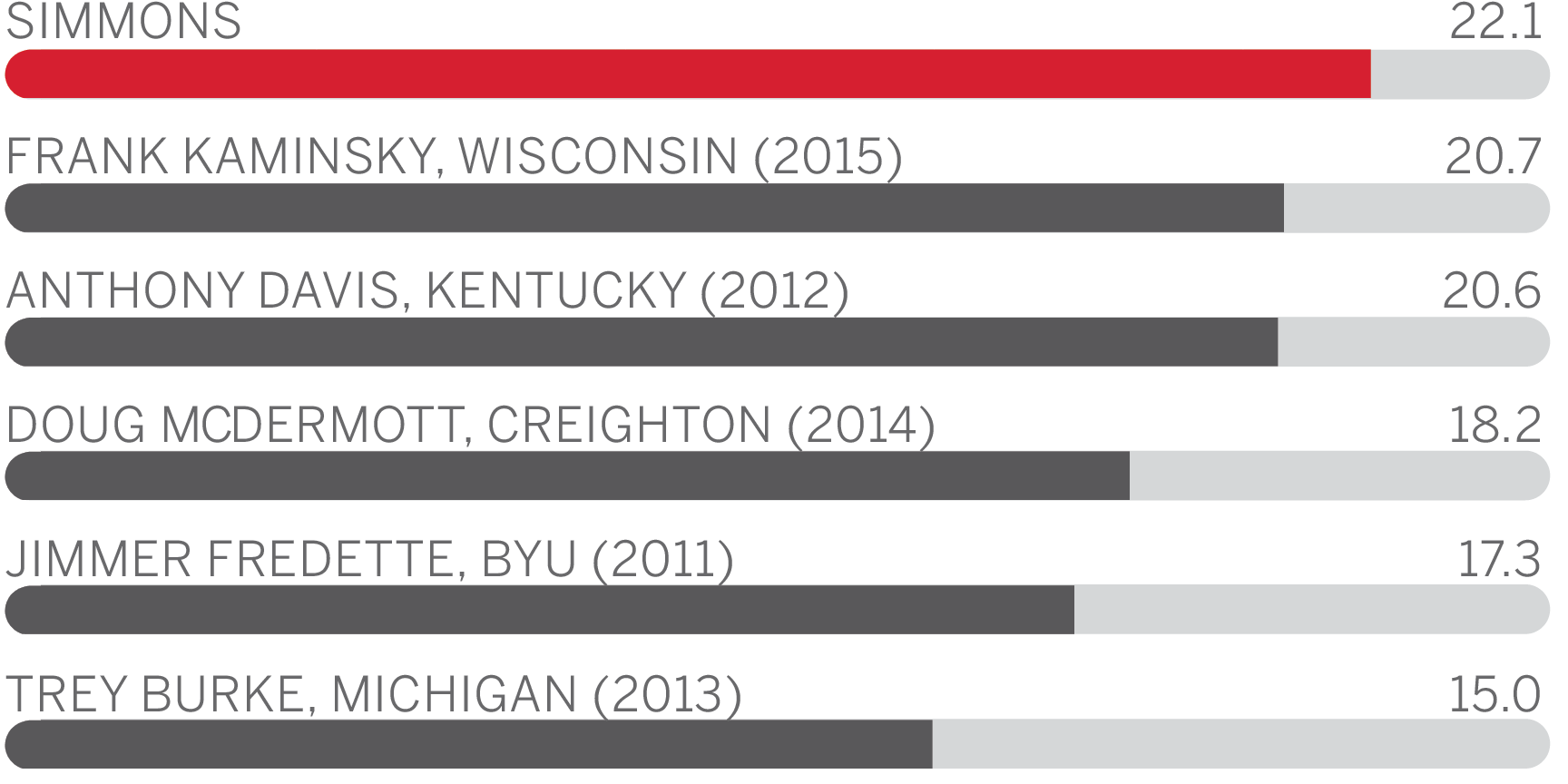 SIMMONS 22.1

FRANK KAMINSKY, WISCONSIN (2015) 20.7

ANTHONY DAVIS, KENTUCKY (2012) 20.6

DOUG MCDERMOTT, CREIGHTON (2014) 18.2

JIMMER FREDETTE, BYU (2011) 17.3

TREY BURKE, MICHIGAN (2013) 15.0