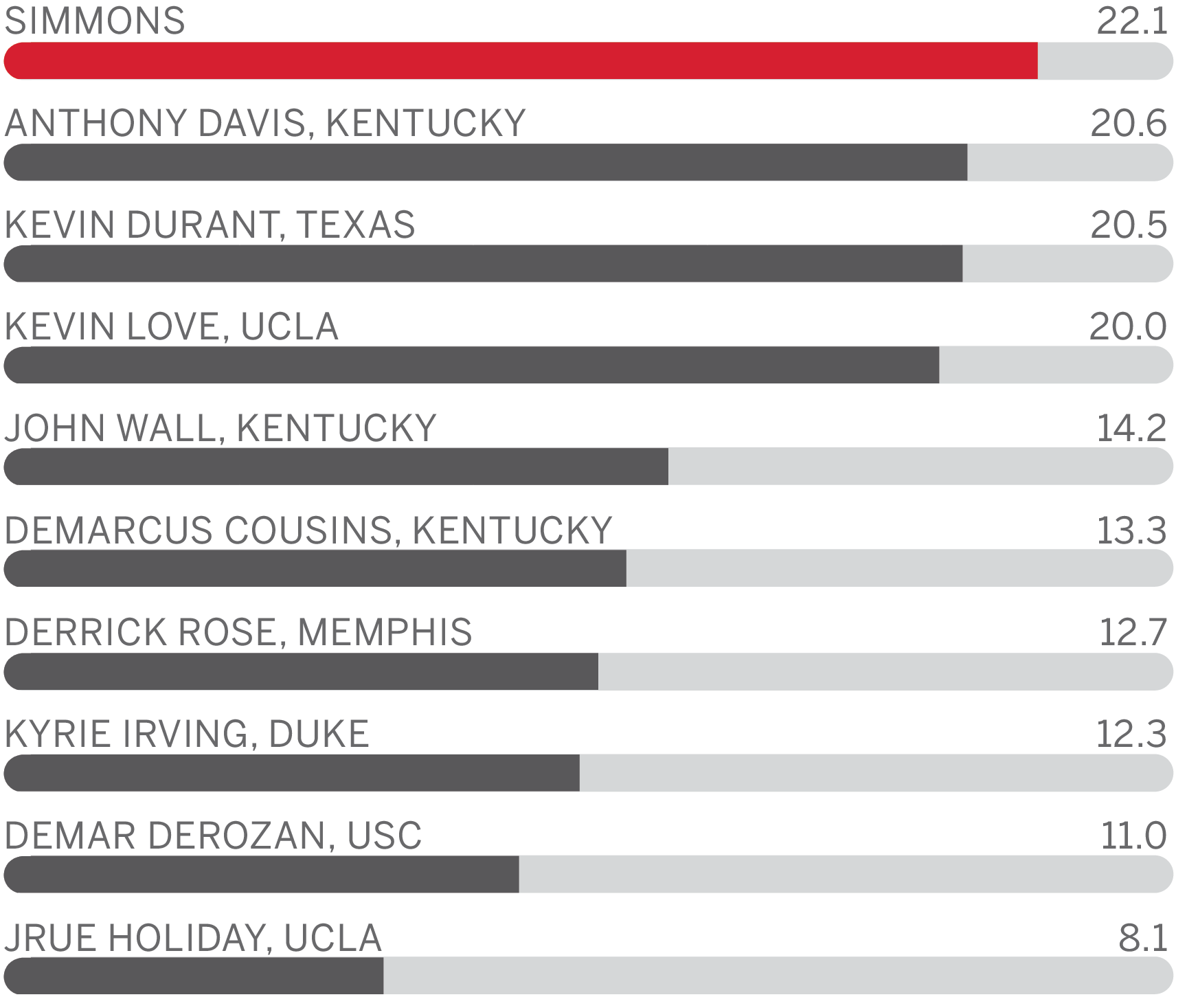 SIMMONS 22.1

ANTHONY DAVIS, KENTUCKY 20.6

KEVIN DURANT, TEXAS 20.5

KEVIN LOVE, UCLA 20.0

JOHN WALL, KENTUCKY 14.2

DEMARCUS COUSINS, KENTUCKY 13.3

DERRICK ROSE, MEMPHIS 12.7

KYRIE IRVING, DUKE 12.3

DEMAR DEROZAN, USC 11.0

JRUE HOLIDAY, UCLA 8.1