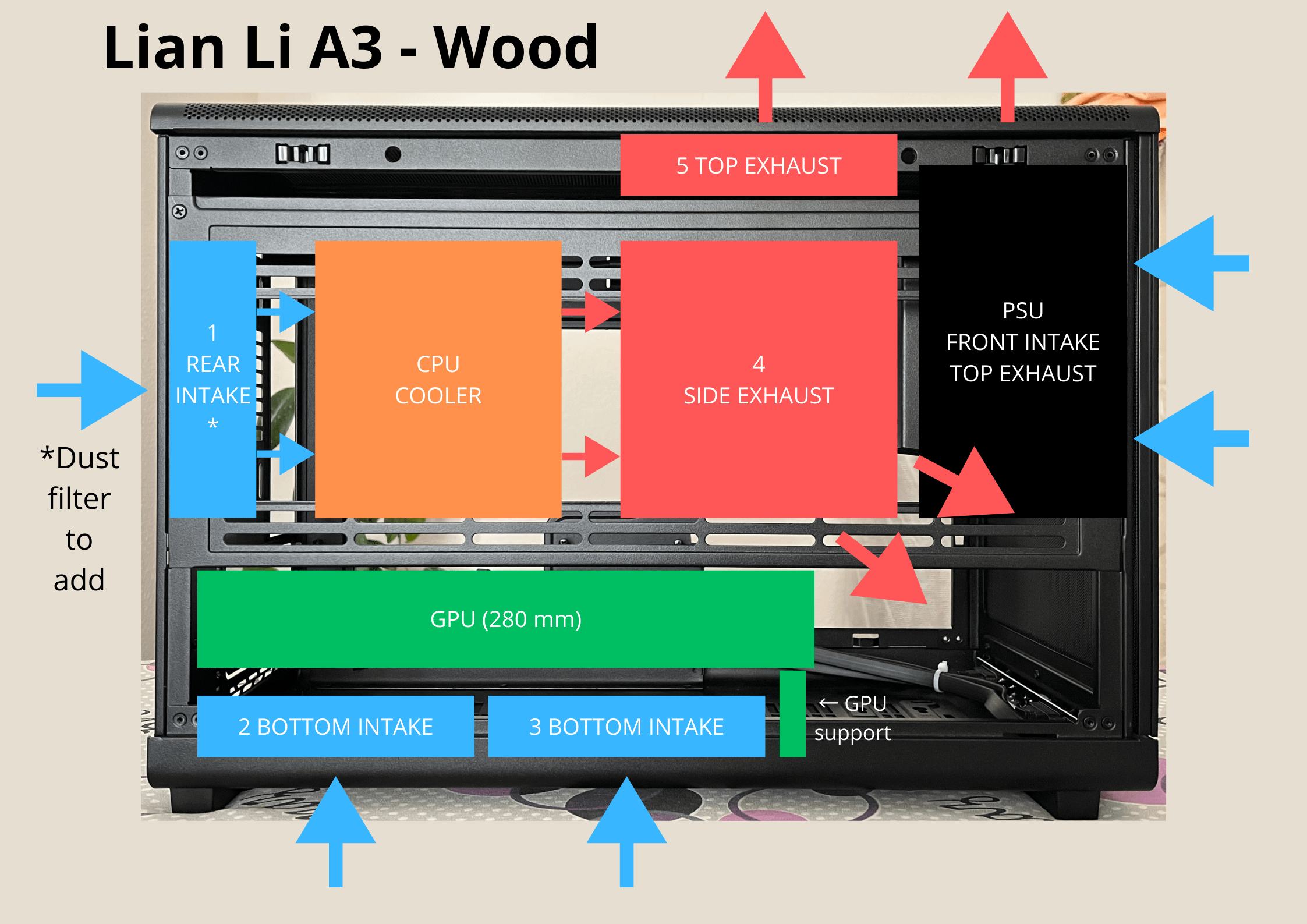 Lian Li A3 - Wood

5 TOP EXHAUST

1
REAR
INTAKE
*

CPU
COOLER

4
SIDE EXHAUST

PSU
FRONT INTAKE
TOP EXHAUST

*Dust
filter
to
add

GPU (280 mm)

2 BOTTOM INTAKE

3 BOTTOM INTAKE

← GPU
support