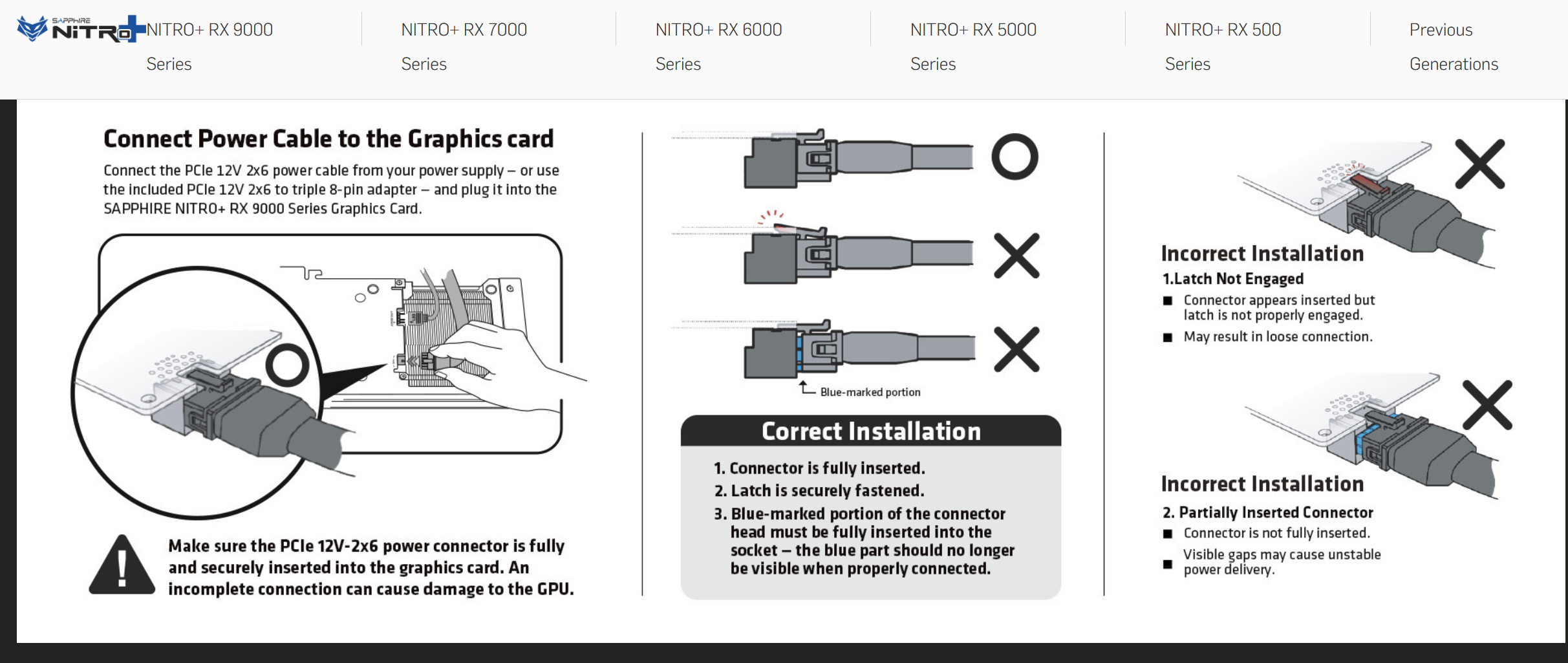 SAPPHIRE NITRO+

NITRO+ RX 9000 Series

NITRO+ RX 7000 Series

NITRO+ RX 6000 Series

NITRO+ RX 5000 Series

NITRO+ RX 500 Series

Previous Generations

Connect Power Cable to the Graphics card

Connect the PCIe 12V 2x6 power cable from your power supply – or use the included PCIe 12V 2x6 to triple 8-pin adapter – and plug it into the SAPPHIRE NITRO+ RX 9000 Series Graphics Card.

Make sure the PCIe 12V-2x6 power connector is fully and securely inserted into the graphics card. An incomplete connection can cause damage to the GPU.

Blue-marked portion

Correct Installation

1. Connector is fully inserted.
2. Latch is securely fastened.
3. Blue-marked portion of the connector head must be fully inserted into the socket – the blue part should no longer be visible when properly connected.

Incorrect Installation
1.Latch Not Engaged
■ Connector appears inserted but latch is not properly engaged.
■ May result in loose connection.

Incorrect Installation
2. Partially Inserted Connector
■ Connector is not fully inserted.
■ Visible gaps may cause unstable power delivery.