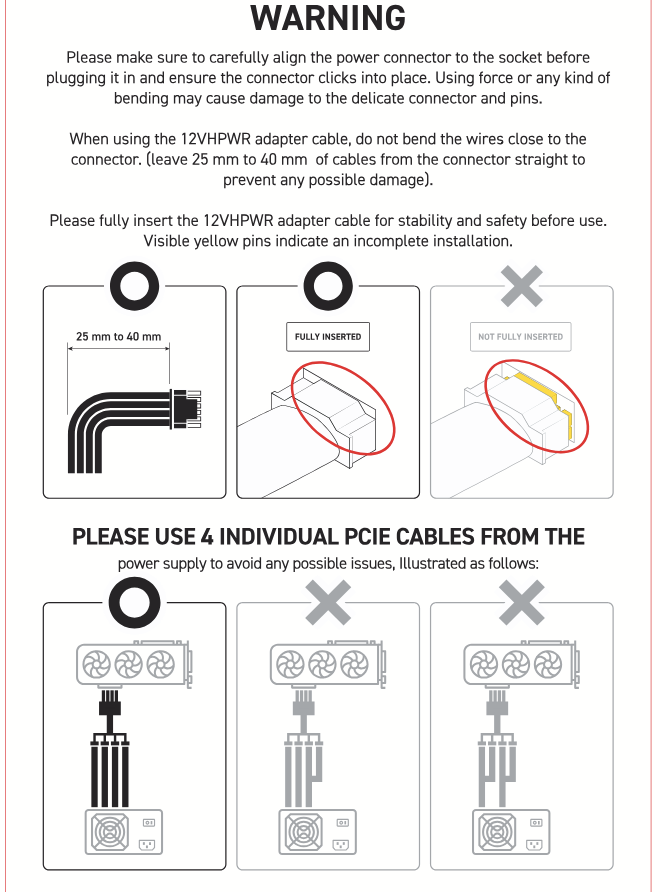 WARNING

Please make sure to carefully align the power connector to the socket before plugging it in and ensure the connector clicks into place. Using force or any kind of bending may cause damage to the delicate connector and pins.

When using the 12VHPWR adapter cable, do not bend the wires close to the connector. (leave 25 mm to 40 mm of cables from the connector straight to prevent any possible damage).

Please fully insert the 12VHPWR adapter cable for stability and safety before use. Visible yellow pins indicate an incomplete installation.

25 mm to 40 mm

FULLY INSERTED

NOT FULLY INSERTED

PLEASE USE 4 INDIVIDUAL PCIE CABLES FROM THE

power supply to avoid any possible issues, Illustrated as follows: